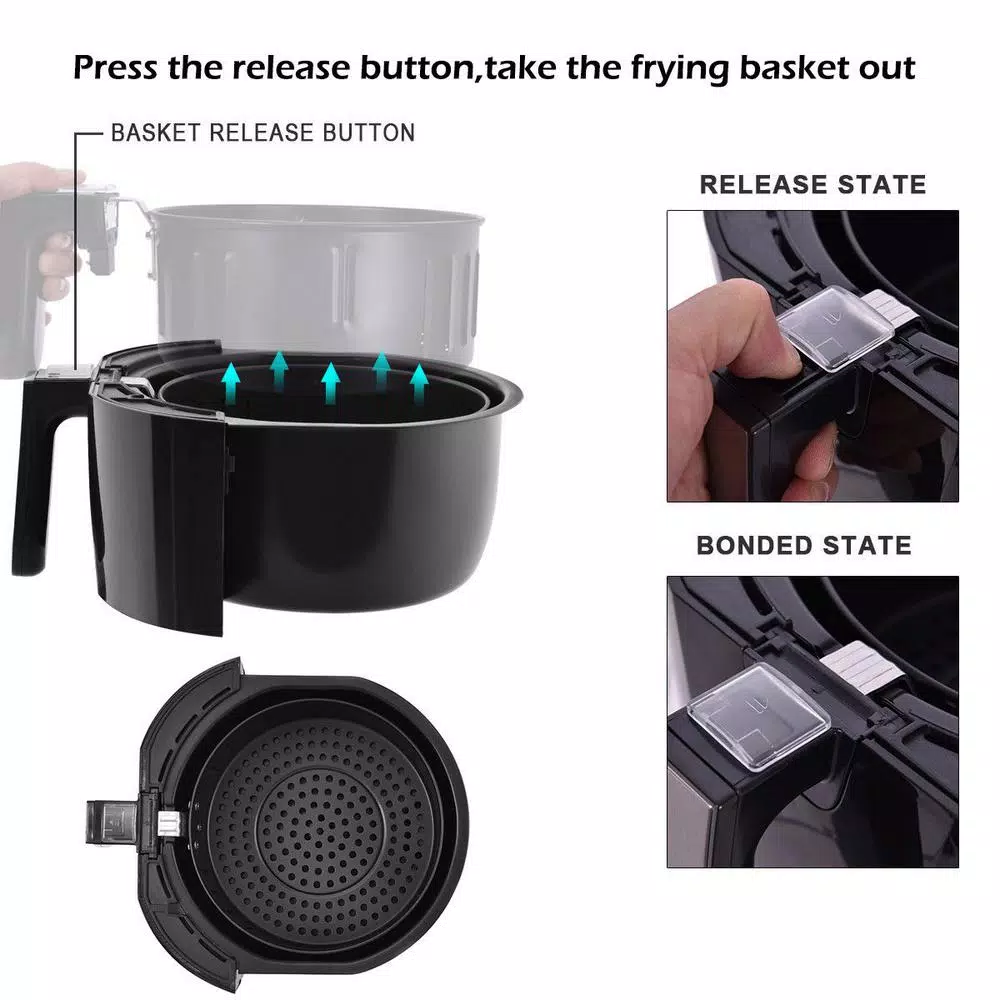 Press the release button,take the frying basket out

BASKET RELEASE BUTTON

RELEASE STATE

BONDED STATE